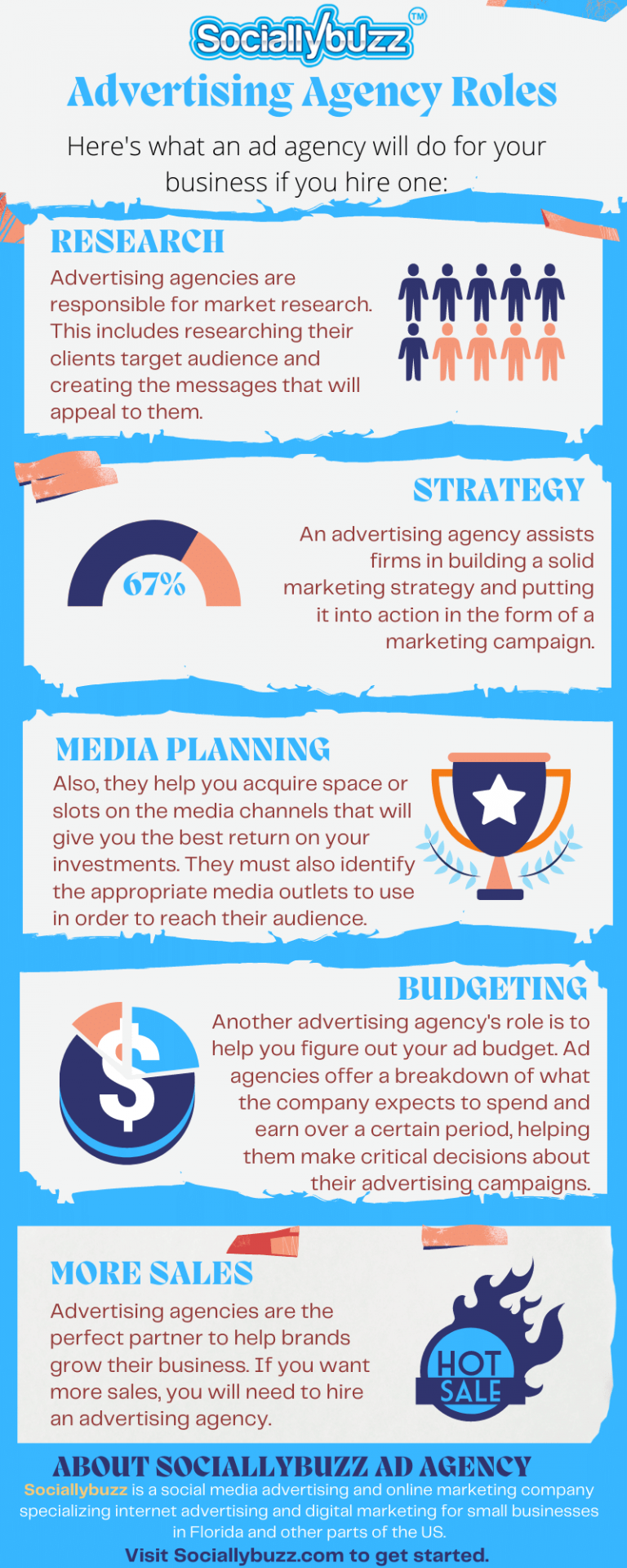 Sociallybuzz™

Advertising Agency Roles

Here's what an ad agency will do for your business if you hire one:

RESEARCH

Advertising agencies are responsible for market research. This includes researching their clients target audience and creating the messages that will appeal to them.

STRATEGY

67%

An advertising agency assists firms in building a solid marketing strategy and putting it into action in the form of a marketing campaign.

MEDIA PLANNING

Also, they help you acquire space or slots on the media channels that will give you the best return on your investments. They must also identify the appropriate media outlets to use in order to reach their audience.

BUDGETING

$

Another advertising agency's role is to help you figure out your ad budget. Ad agencies offer a breakdown of what the company expects to spend and earn over a certain period, helping them make critical decisions about their advertising campaigns.

MORE SALES

Advertising agencies are the perfect partner to help brands grow their business. If you want more sales, you will need to hire an advertising agency.

HOT SALE

ABOUT SOCIALLYBUZZ AD AGENCY

Sociallybuzz is a social media advertising and online marketing company specializing internet advertising and digital marketing for small businesses in Florida and other parts of the US.

Visit Sociallybuzz.com to get started.